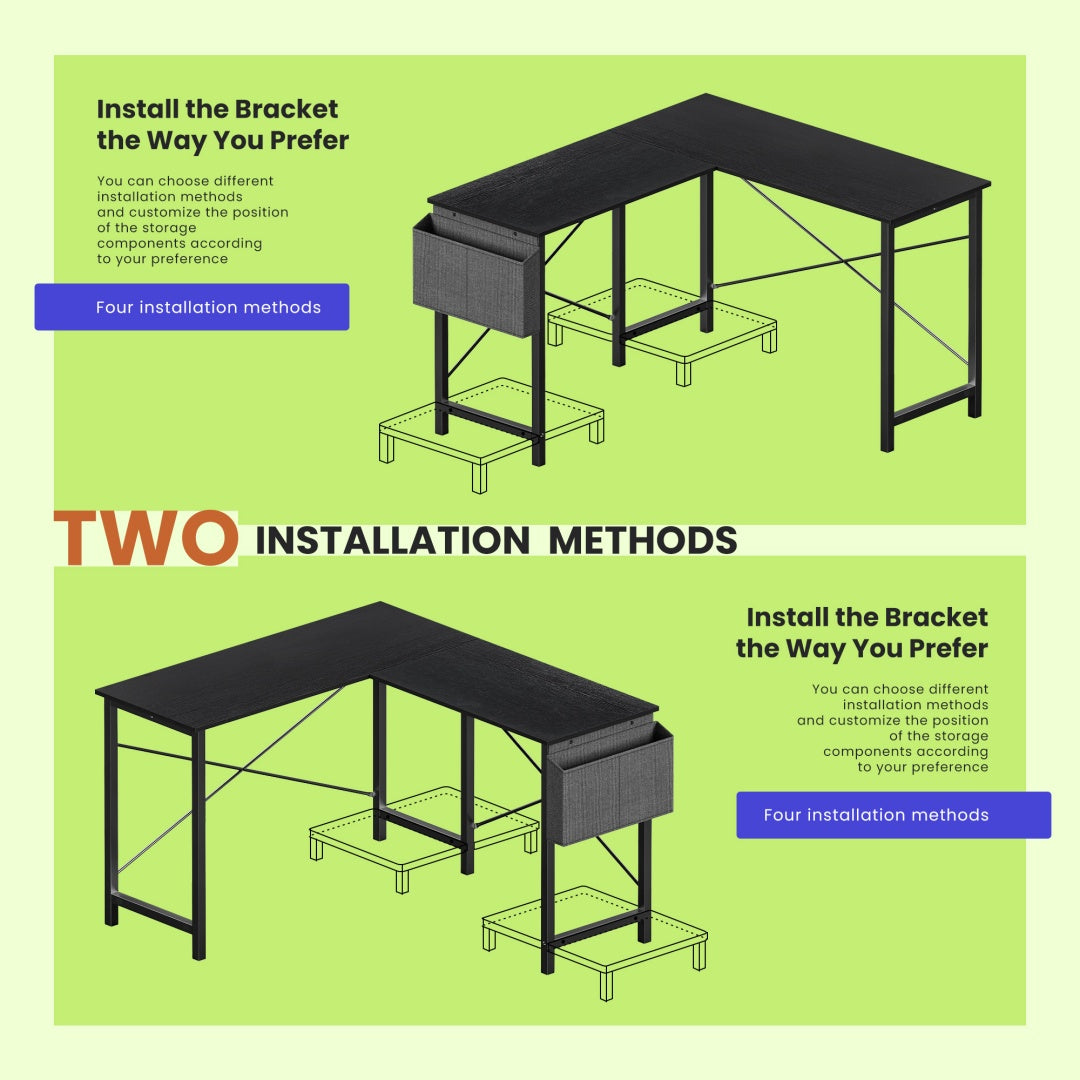 Install the Bracket the Way You Prefer

You can choose different installation methods and customize the position of the storage components according to your preference

Four installation methods

TWO INSTALLATION METHODS

Install the Bracket the Way You Prefer

You can choose different installation methods and customize the position of the storage components according to your preference

Four installation methods