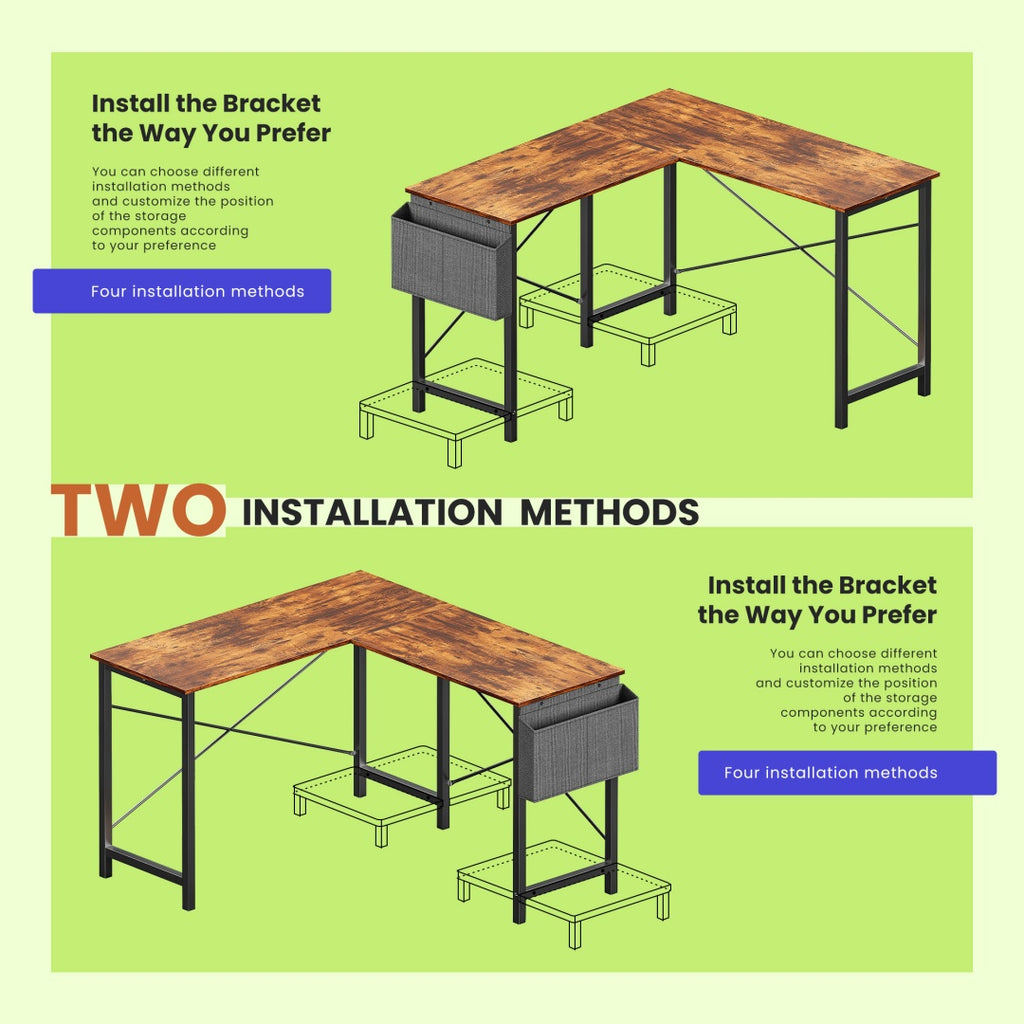 Install the Bracket the Way You Prefer

You can choose different installation methods and customize the position of the storage components according to your preference

Four installation methods

TWO INSTALLATION METHODS

Install the Bracket the Way You Prefer

You can choose different installation methods and customize the position of the storage components according to your preference

Four installation methods