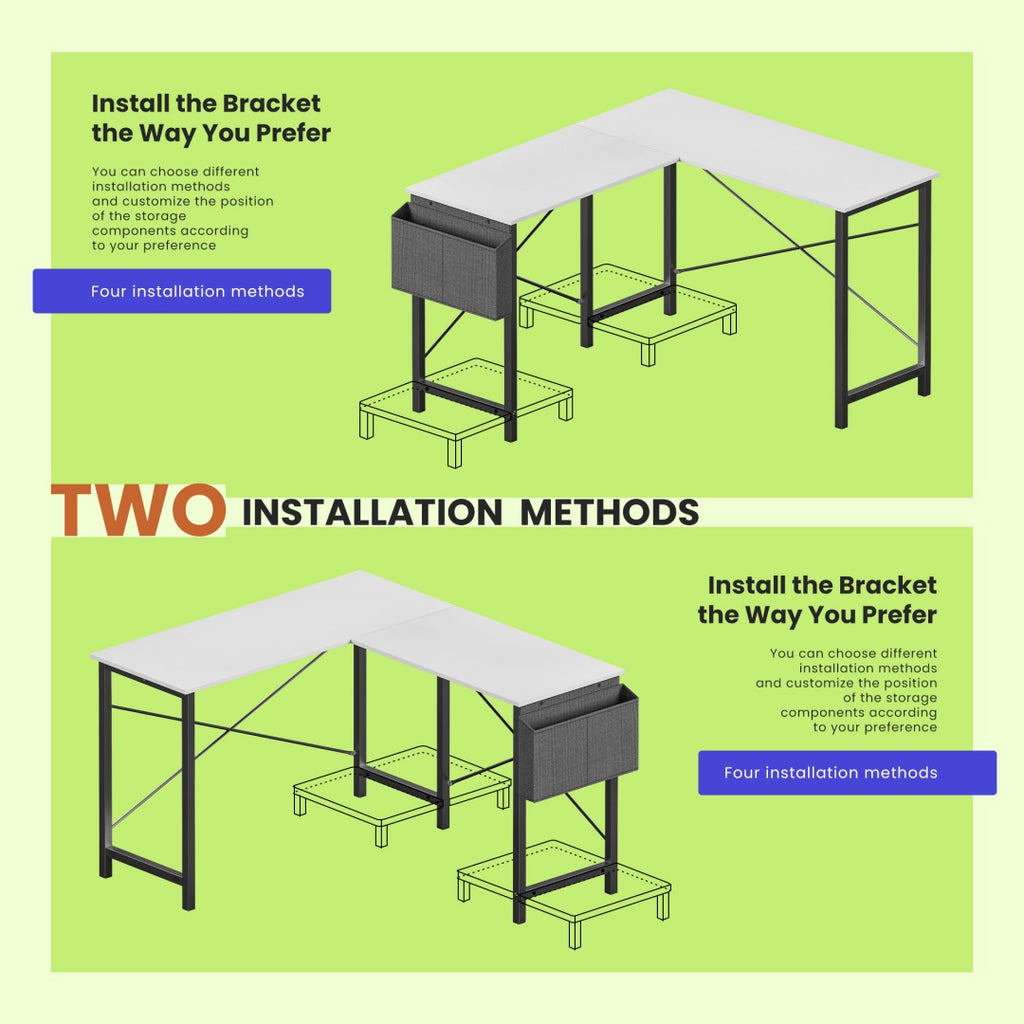 Install the Bracket the Way You Prefer

You can choose different installation methods and customize the position of the storage components according to your preference

Four installation methods

TWO INSTALLATION METHODS

Install the Bracket the Way You Prefer

You can choose different installation methods and customize the position of the storage components according to your preference

Four installation methods