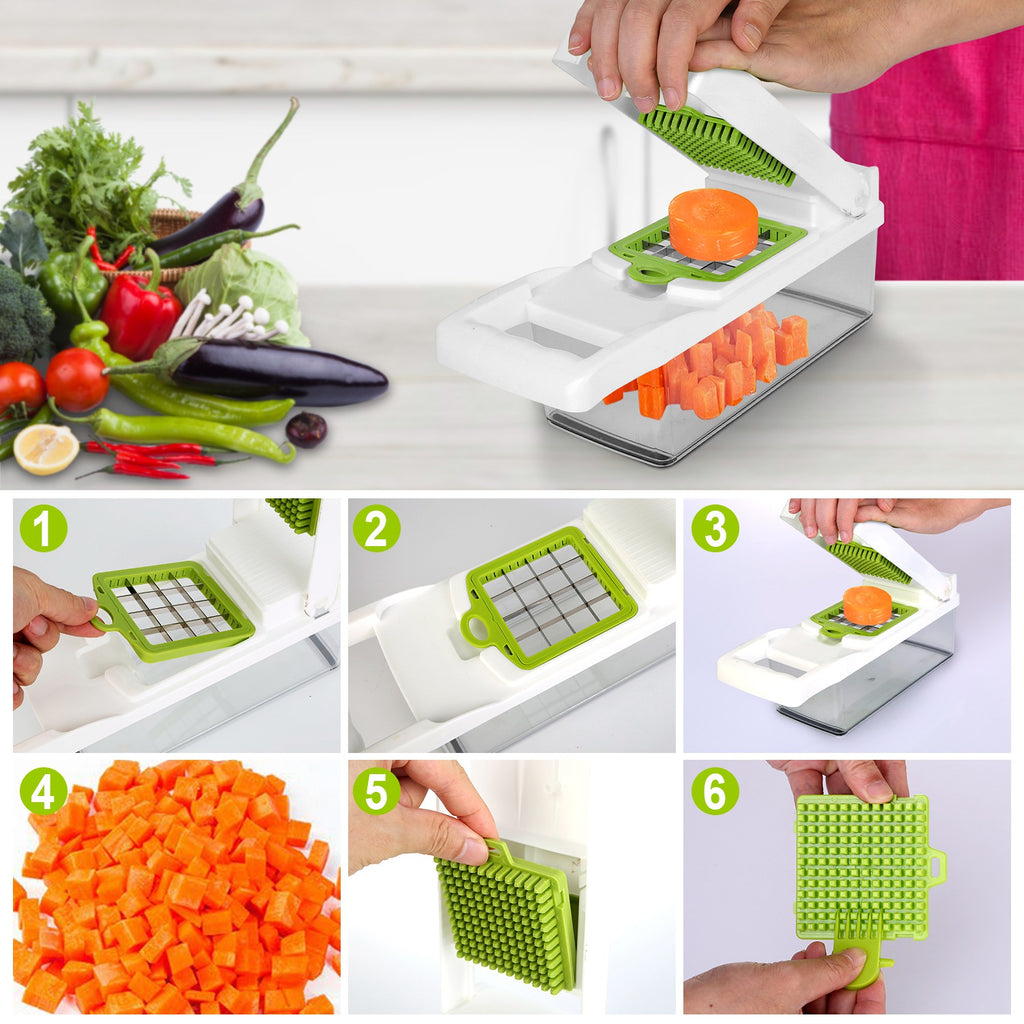 1

2

3

4

5

6